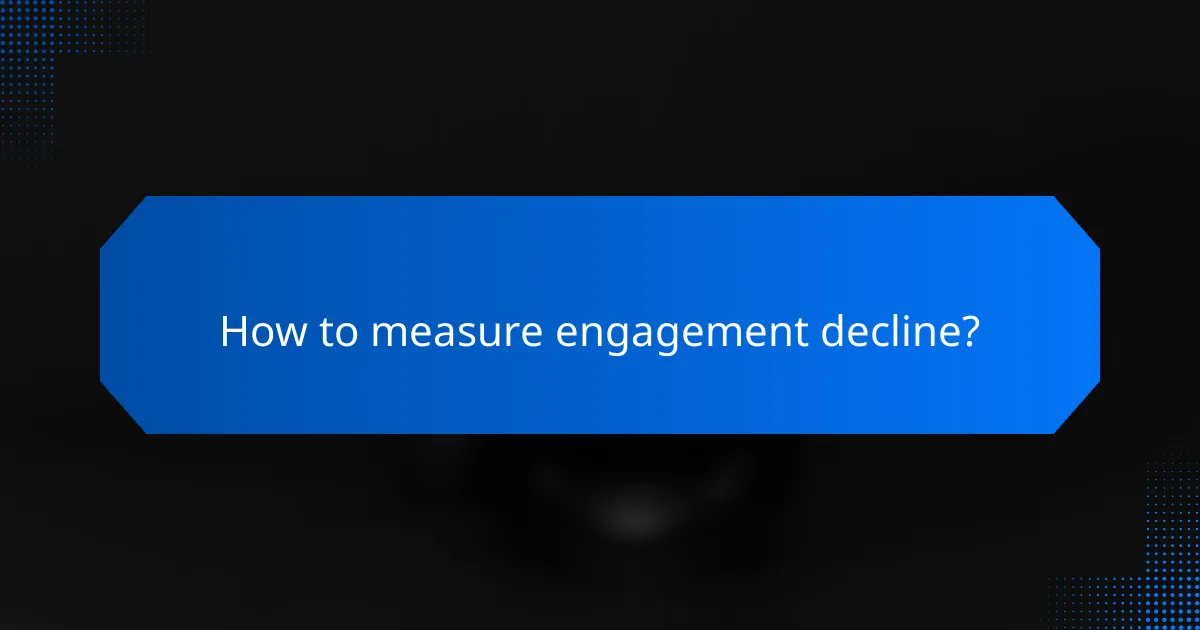 How to measure engagement decline?